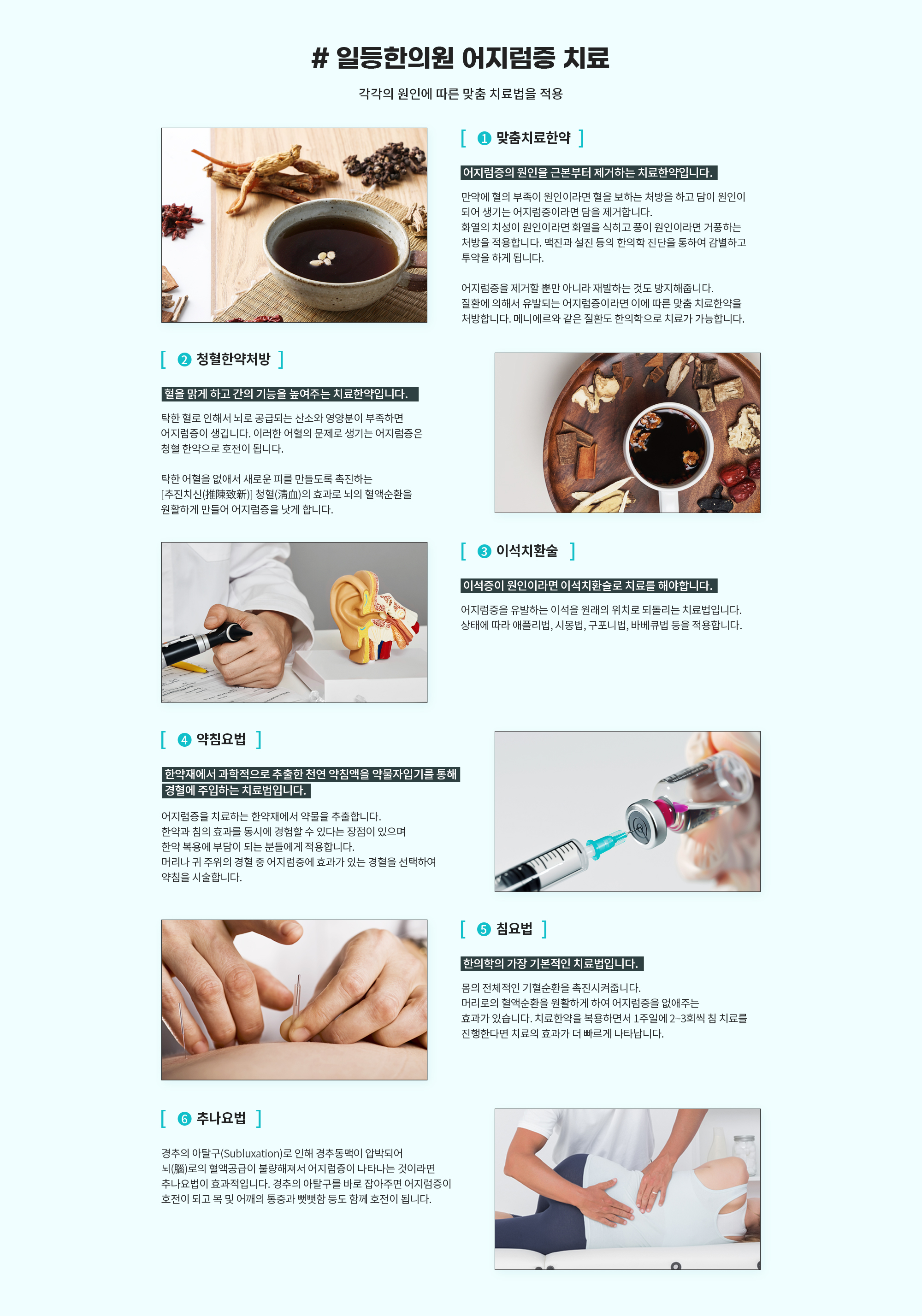 # 일등한의원 어지럼증 치료

각각의 원인에 따른 맞춤 치료법을 적용

[ ❶ 맞춤치료한약 ]

어지럼증의 원인을 근본부터 제거하는 치료한약입니다.

만약에 혈의 부족이 원인이라면 혈을 보하는 처방을 하고 담이 원인이 되어 생기는 어지럼증이라면 담을 제거합니다.
화열의 치성이 원인이라면 화열을 식히고 풍이 원인이라면 거풍하는 처방을 적용합니다. 맥진과 설진 등의 한의학 진단을 통하여 감별하고 투약을 하게 됩니다.

어지럼증을 제거할 뿐만 아니라 재발하는 것도 방지해줍니다.
질환에 의해서 유발되는 어지럼증이라면 이에 따른 맞춤 치료한약을 처방합니다. 메니에르와 같은 질환도 한의학으로 치료가 가능합니다.

[ ❷ 청혈한약처방 ]

혈을 맑게 하고 간의 기능을 높여주는 치료한약입니다.

탁한 혈로 인해서 뇌로 공급되는 산소와 영양분이 부족하면 어지럼증이 생깁니다. 이러한 어혈의 문제로 생기는 어지럼증은 청혈 한약으로 호전이 됩니다.

탁한 어혈을 없애서 새로운 피를 만들도록 촉진하는 [추진치신(推陳致新)] 청혈(淸血)의 효과로 뇌의 혈액순환을 원활하게 만들어 어지럼증을 낫게 합니다.

[ ❸ 이석치환술 ]

이석증이 원인이라면 이석치환술로 치료를 해야합니다.

어지럼증을 유발하는 이석을 원래의 위치로 되돌리는 치료법입니다.
상태에 따라 애플리법, 시몽법, 구포니법, 바베큐법 등을 적용합니다.

[ ❹ 약침요법 ]

한약재에서 과학적으로 추출한 천연 약침액을 약물자입기를 통해 경혈에 주입하는 치료법입니다.

어지럼증을 치료하는 한약재에서 약물을 추출합니다.
한약과 침의 효과를 동시에 경험할 수 있다는 장점이 있으며 한약 복용에 부담이 되는 분들에게 적용합니다.
머리나 귀 주위의 경혈 중 어지럼증에 효과가 있는 경혈을 선택하여 약침을 시술합니다.

[ ❺ 침요법 ]

한의학의 가장 기본적인 치료법입니다.

몸의 전체적인 기혈순환을 촉진시켜줍니다.
머리로의 혈액순환을 원활하게 하여 어지럼증을 없애주는 효과가 있습니다. 치료한약을 복용하면서 1주일에 2~3회씩 침 치료를 진행한다면 치료의 효과가 더 빠르게 나타납니다.

[ ❻ 추나요법 ]

경추의 아탈구(Subluxation)로 인해 경추동맥이 압박되어 뇌(腦)로의 혈액공급이 불량해져서 어지럼증이 나타나는 것이라면 추나요법이 효과적입니다. 경추의 아탈구를 바로 잡아주면 어지럼증이 호전이 되고 목 및 어깨의 통증과 뻣뻣함 등도 함께 호전이 됩니다.