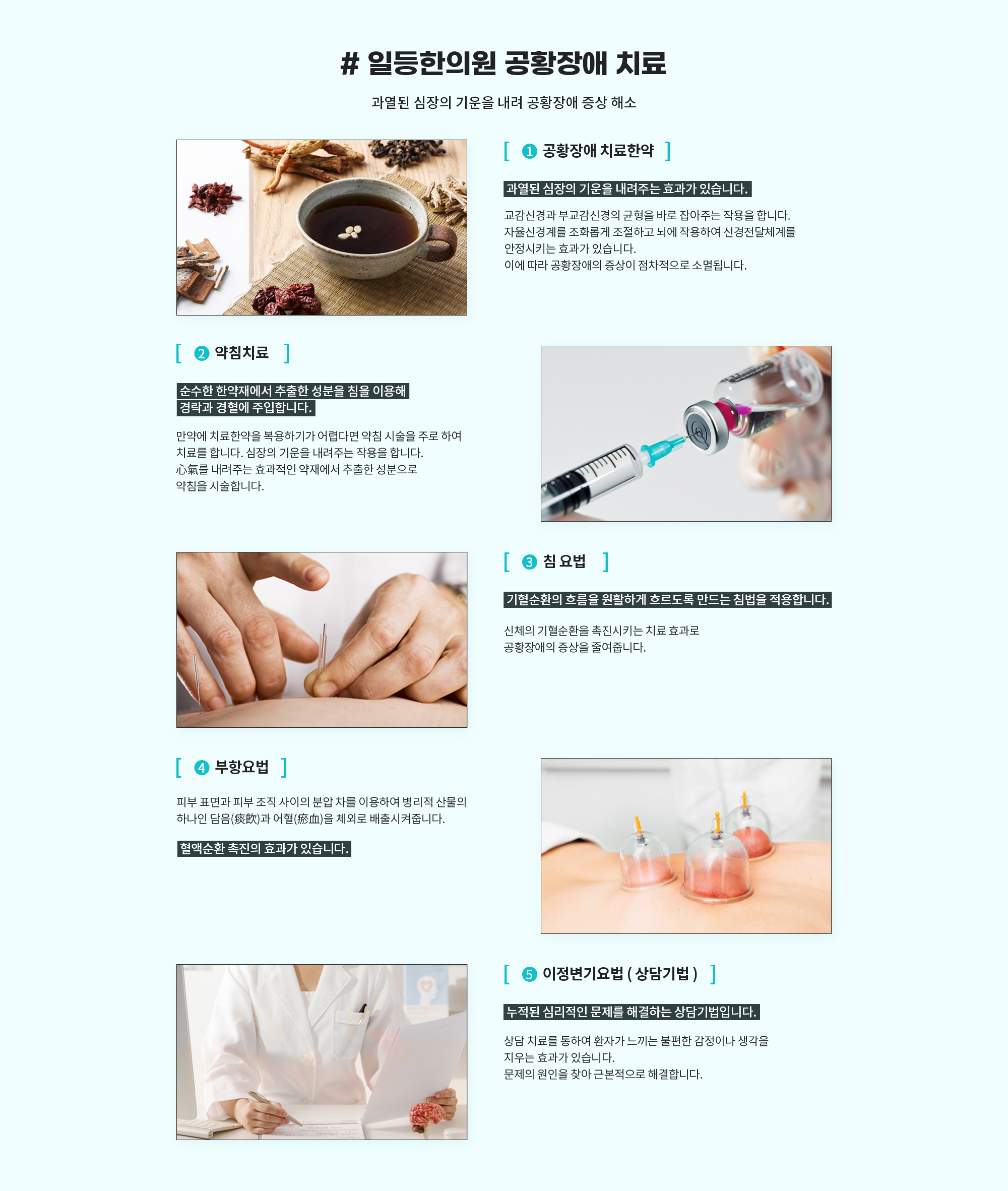 # 일등한의원 공황장애 치료

과열된 심장의 기운을 내려 공황장애 증상 해소

[ ❶ 공황장애 치료한약 ]

과열된 심장의 기운을 내려주는 효과가 있습니다.

교감신경과 부교감신경의 균형을 바로 잡아주는 작용을 합니다. 자율신경계를 조화롭게 조절하고 뇌에 작용하여 신경전달체계를 안정시키는 효과가 있습니다. 이에 따라 공황장애의 증상이 점차적으로 소멸됩니다.

[ ❷ 약침치료 ]

순수한 한약재에서 추출한 성분을 침을 이용해 경락과 경혈에 주입합니다.

만약에 치료한약을 복용하기가 어렵다면 약침 시술을 주로 하여 치료를 합니다. 심장의 기운을 내려주는 작용을 합니다. 心氣를 내려주는 효과적인 약재에서 추출한 성분으로 약침을 시술합니다.

[ ❸ 침 요법 ]

기혈순환의 흐름을 원활하게 흐르도록 만드는 침법을 적용합니다.

신체의 기혈순환을 촉진시키는 치료 효과로 공황장애의 증상을 줄여줍니다.

[ ❹ 부항요법 ]

피부 표면과 피부 조직 사이의 분압 차를 이용하여 병리적 산물의 하나인 담음(痰飮)과 어혈(瘀血)을 체외로 배출시켜줍니다.

혈액순환 촉진의 효과가 있습니다.

[ ❺ 이정변기요법 ( 상담기법 ) ]

누적된 심리적인 문제를 해결하는 상담기법입니다.

상담 치료를 통하여 환자가 느끼는 불편한 감정이나 생각을 지우는 효과가 있습니다. 문제의 원인을 찾아 근본적으로 해결합니다.