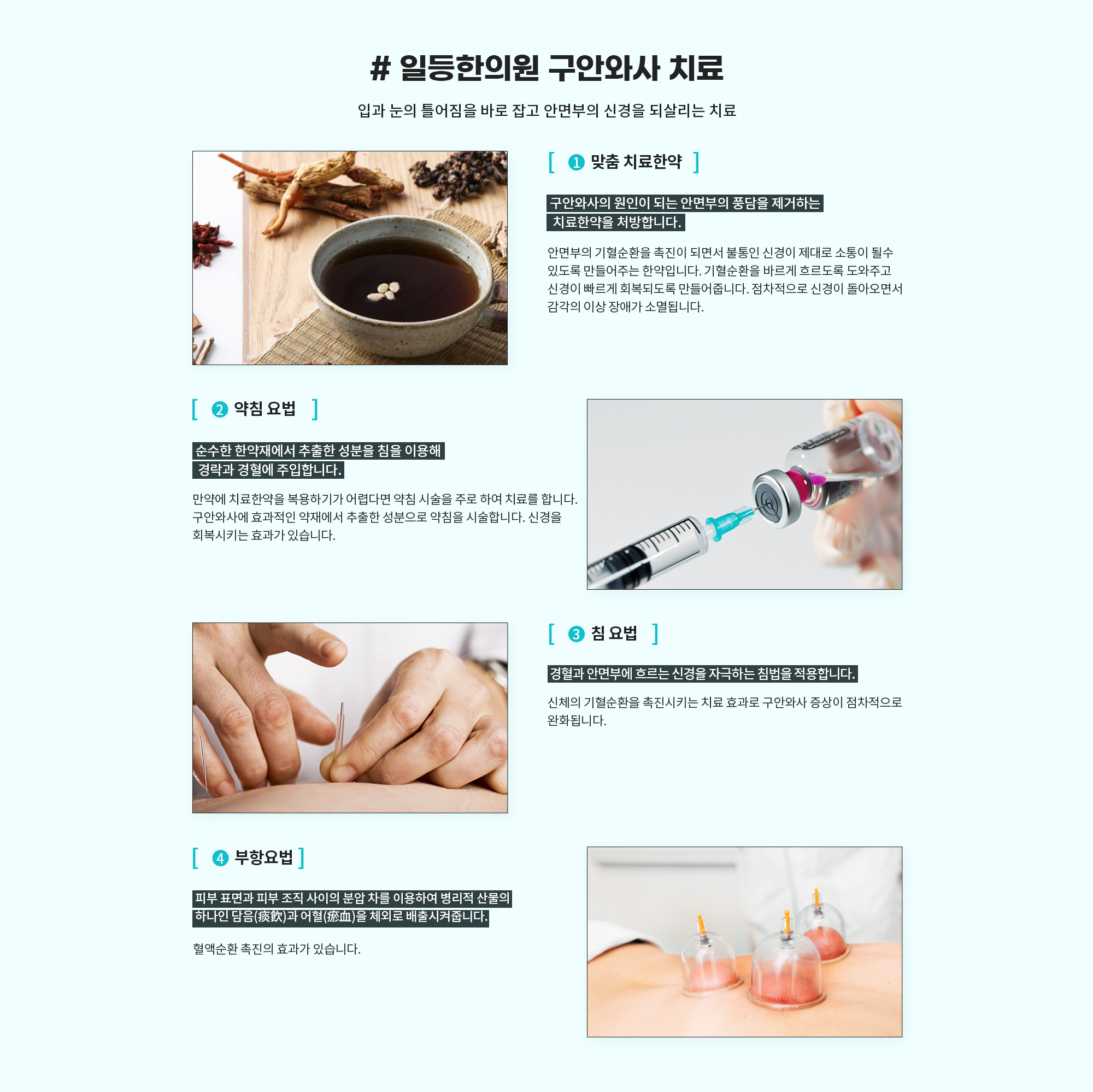 # 일등한의원 구안와사 치료

입과 눈의 틀어짐을 바로 잡고 안면부의 신경을 되살리는 치료

[ ① 맞춤 치료한약 ]

구안와사의 원인이 되는 안면부의 풍담을 제거하는 치료한약을 처방합니다.

안면부의 기혈순환을 촉진이 되면서 불통인 신경이 제대로 소통이 될수 있도록 만들어주는 한약입니다. 기혈순환을 바르게 흐르도록 도와주고 신경이 빠르게 회복되도록 만들어줍니다. 점차적으로 신경이 돌아오면서 감각의 이상 장애가 소멸됩니다.

[ ② 약침 요법 ]

순수한 한약재에서 추출한 성분을 침을 이용해 경락과 경혈에 주입합니다.

만약에 치료한약을 복용하기가 어렵다면 약침 시술을 주로 하여 치료를 합니다. 구안와사에 효과적인 약재에서 추출한 성분으로 약침을 시술합니다. 신경을 회복시키는 효과가 있습니다.

[ ③ 침 요법 ]

경혈과 안면부에 흐르는 신경을 자극하는 침법을 적용합니다.

신체의 기혈순환을 촉진시키는 치료 효과로 구안와사 증상이 점차적으로 완화됩니다.

[ ④ 부항요법 ]

피부 표면과 피부 조직 사이의 분압 차를 이용하여 병리적 산물의 하나인 담음(痰飮)과 어혈(瘀血)을 체외로 배출시켜줍니다.

혈액순환 촉진의 효과가 있습니다.